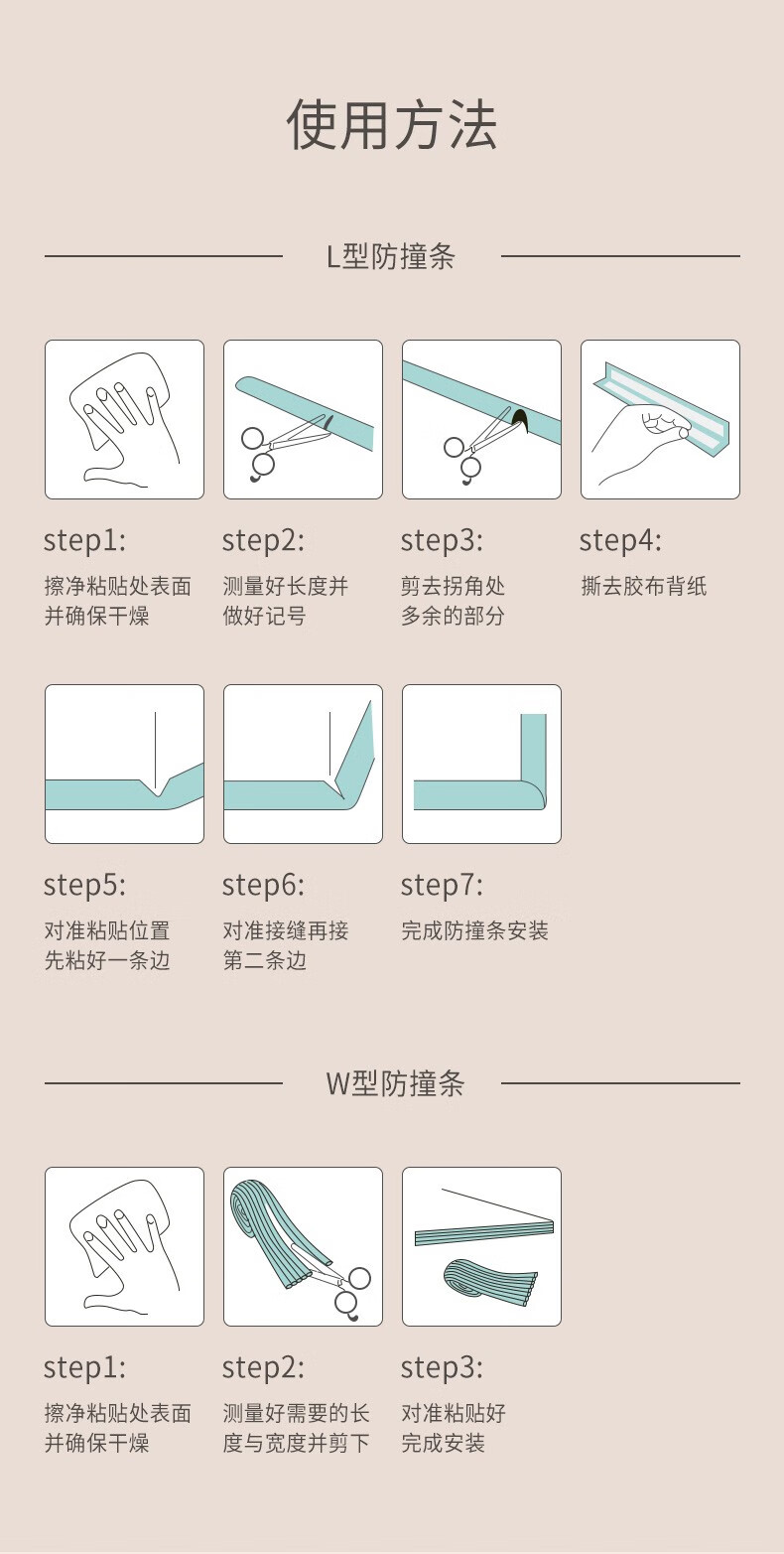 使用方法

L型防撞条

step1:
擦净粘贴处表面并确保干燥

step2:
测量好长度并做好记号

step3:
剪去拐角处多余的部分

step4:
撕去胶布背纸

step5:
对准粘贴位置先粘好一条边

step6:
对准接缝再接第二条边

step7:
完成防撞条安装

W型防撞条

step1:
擦净粘贴处表面并确保干燥

step2:
测量好需要的长度与宽度并剪下

step3:
对准粘贴好完成安装