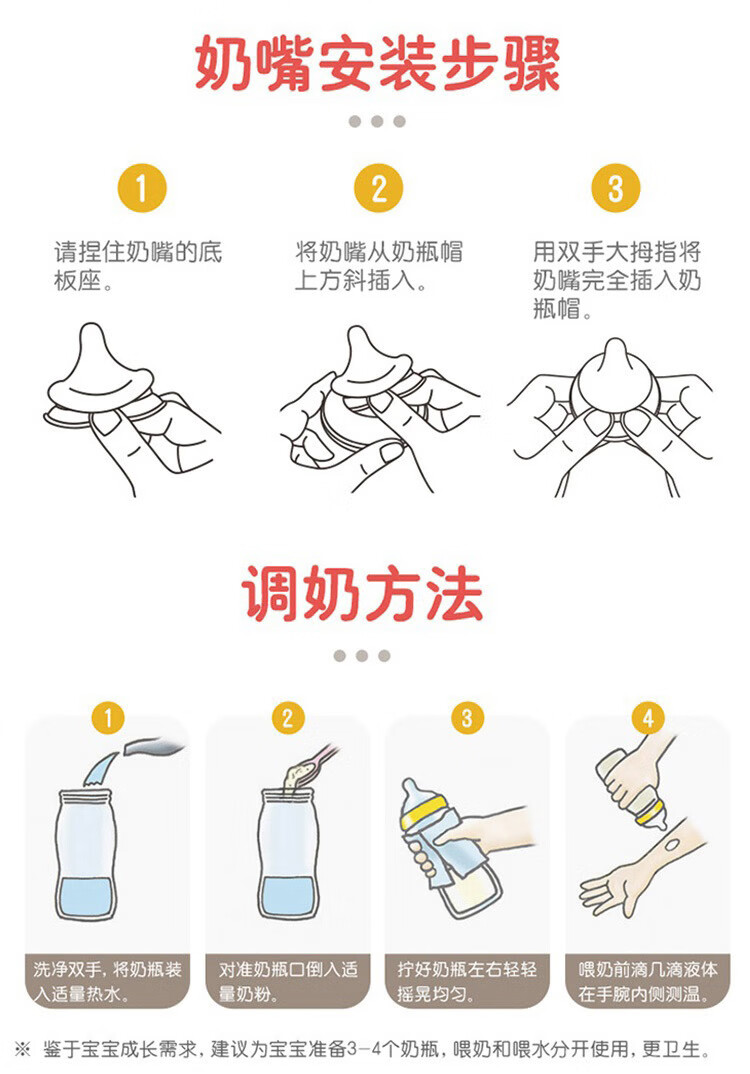 奶嘴安装步骤

1
请捏住奶嘴的底板座。

2
将奶嘴从奶瓶帽上方斜插入。

3
用双手大拇指将奶嘴完全插入奶瓶帽。

调奶方法

1
洗净双手，将奶瓶装入适量热水。

2
对准奶瓶口倒入适量奶粉。

3
拧好奶瓶左右轻轻摇晃均匀。

4
喂奶前滴几滴液体在手腕内侧测温。

※ 鉴于宝宝成长需求，建议为宝宝准备3-4个奶瓶，喂奶和喂水分开使用，更卫生。