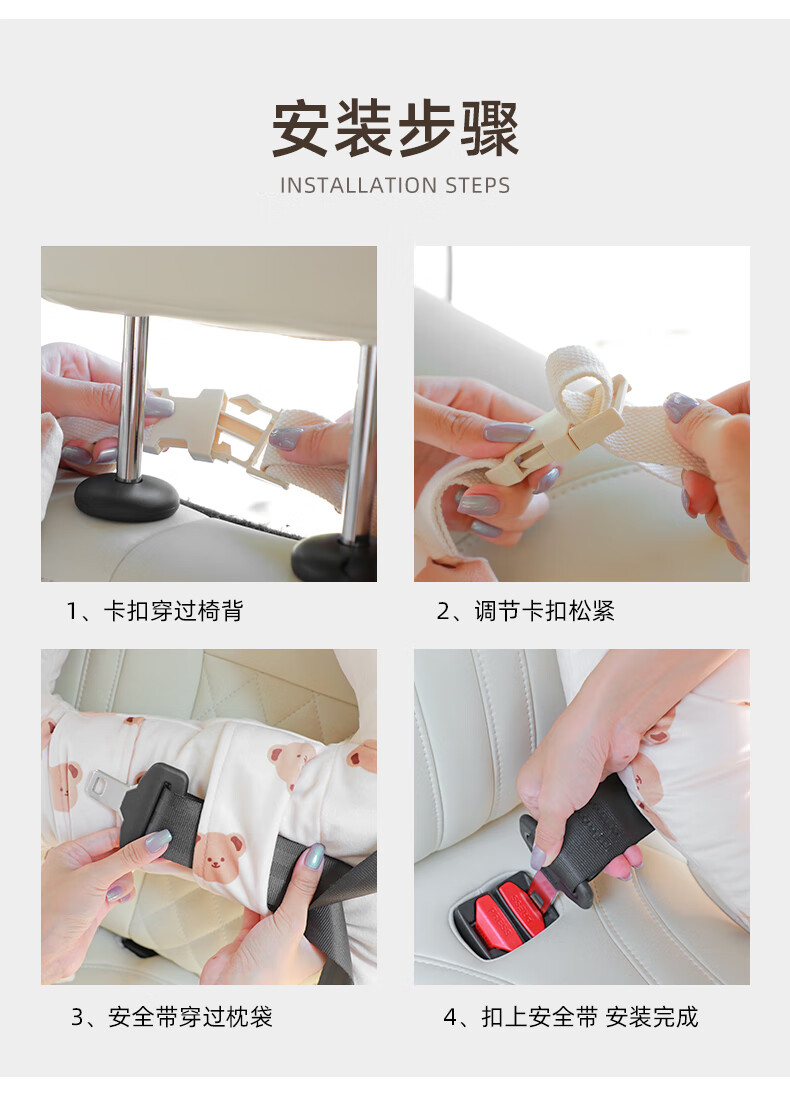 安装步骤
INSTALLATION STEPS

1、卡扣穿过椅背

2、调节卡扣松紧

3、安全带穿过枕袋

4、扣上安全带 安装完成