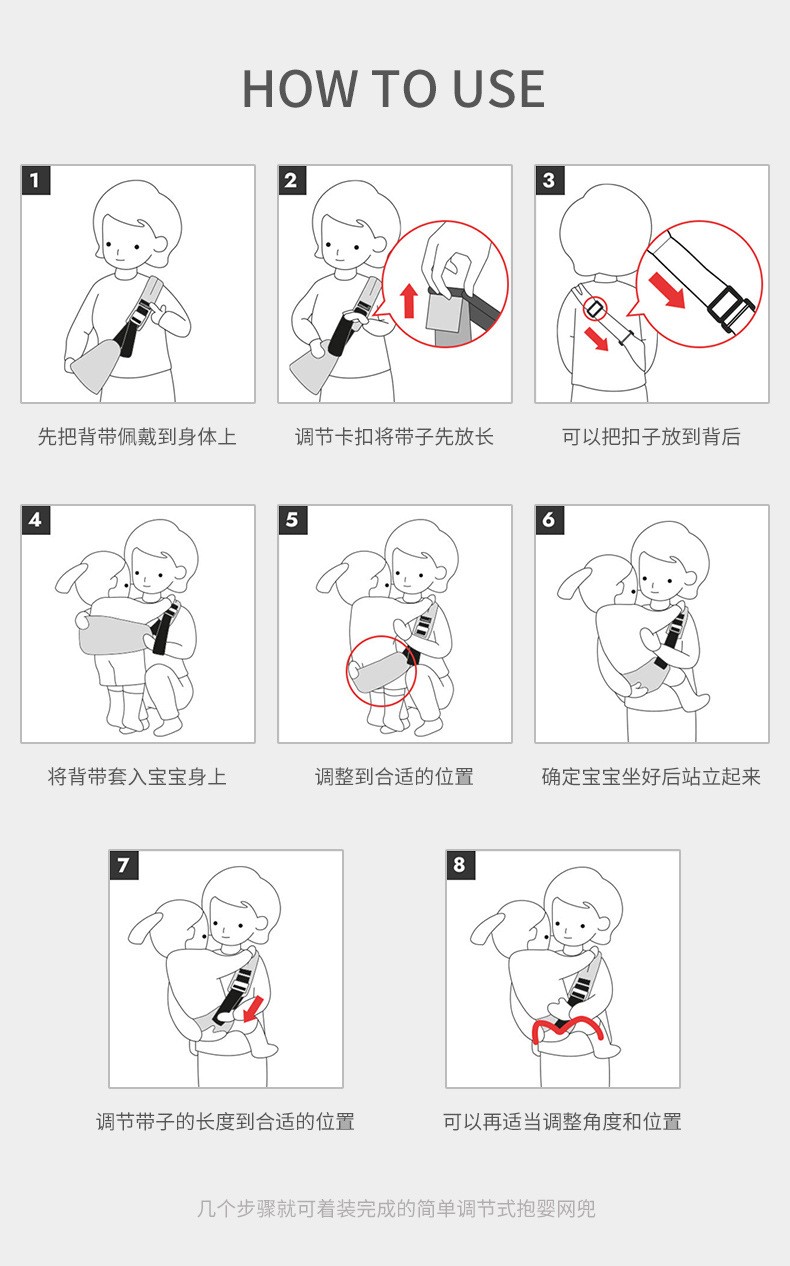 HOW TO USE

1
先把背带佩戴到身体上

2
调节卡扣将带子先放长

3
可以把扣子放到背后

4
将背带套入宝宝身上

5
调整到合适的位置

6
确定宝宝坐好后站立起来

7
调节带子的长度到合适的位置

8
可以再适当调整角度和位置

几个步骤就可着装完成的简单调节式抱婴网兜