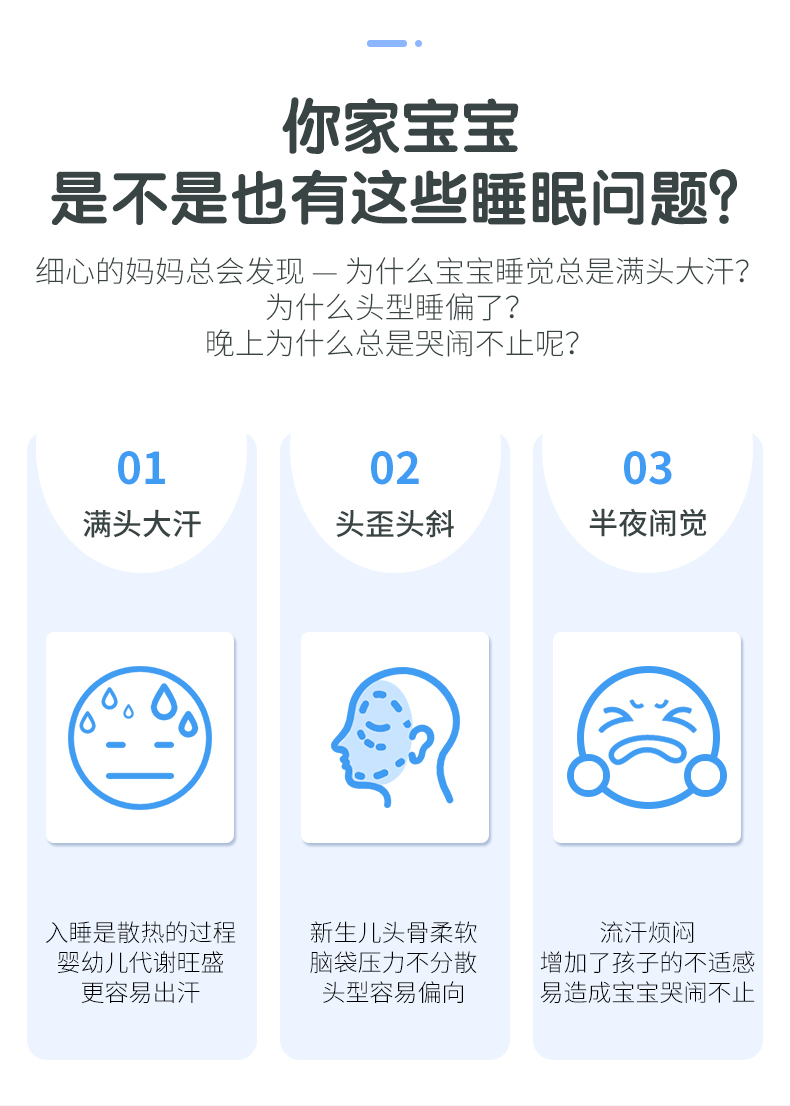 你家宝宝
是不是也有这些睡眠问题?

细心的妈妈总会发现 — 为什么宝宝睡觉总是满头大汗?
为什么头型睡偏了?
晚上为什么总是哭闹不止呢?

01
满头大汗

入睡是散热的过程
婴幼儿代谢旺盛
更容易出汗

02
头歪头斜

新生儿头骨柔软
脑袋压力不分散
头型容易偏向

03
半夜闹觉

流汗烦闷
增加了孩子的不适感
易造成宝宝哭闹不止