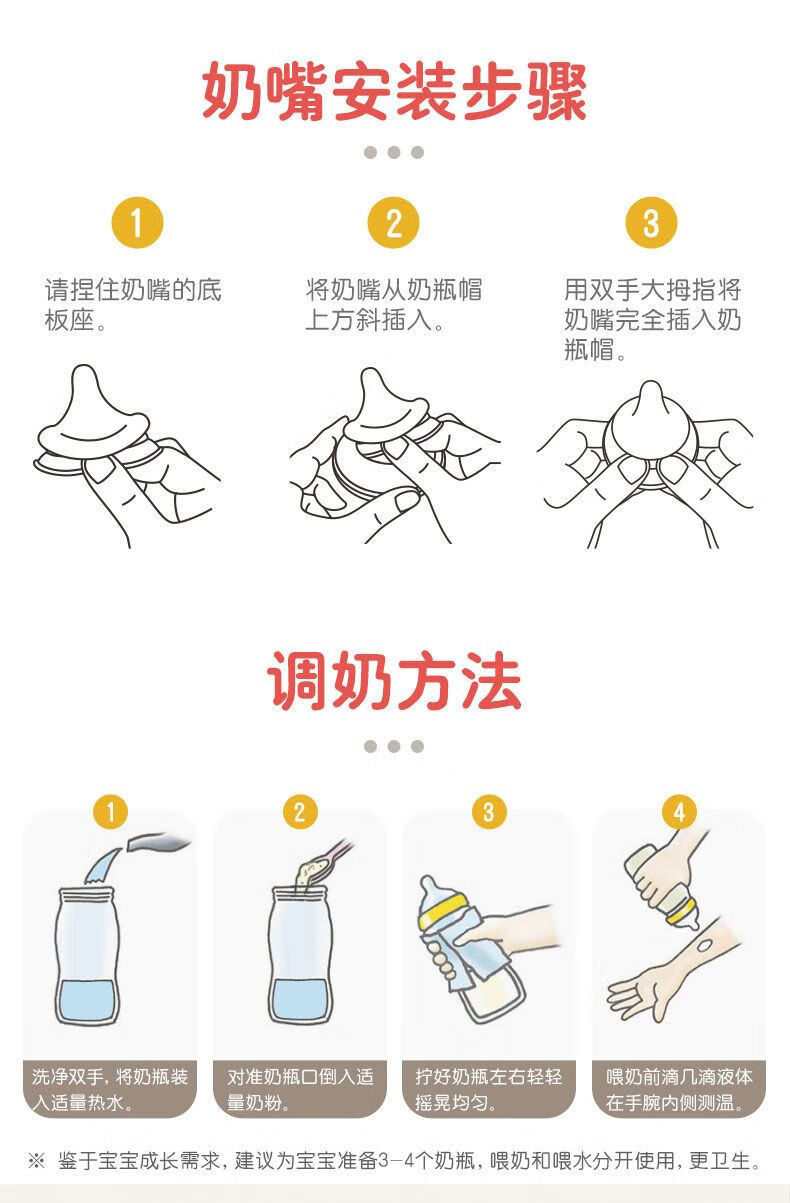 奶嘴安装步骤

1
请捏住奶嘴的底板座。

2
将奶嘴从奶瓶帽上方斜插入。

3
用双手大拇指将奶嘴完全插入奶瓶帽。

调奶方法

1
洗净双手，将奶瓶装入适量热水。

2
对准奶瓶口倒入适量奶粉。

3
拧好奶瓶左右轻轻摇晃均匀。

4
喂奶前滴几滴液体在手腕内侧测温。

※ 鉴于宝宝成长需求，建议为宝宝准备3-4个奶瓶，喂奶和喂水分开使用，更卫生。