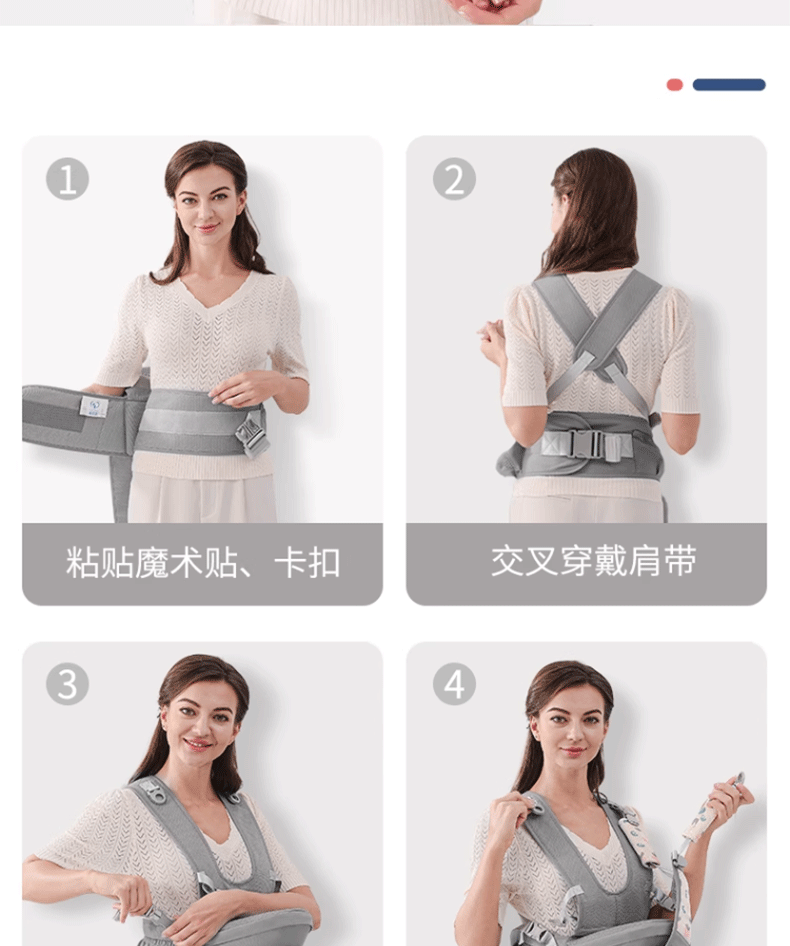 1

粘贴魔术贴、卡扣

2

交叉穿戴肩带

3

4